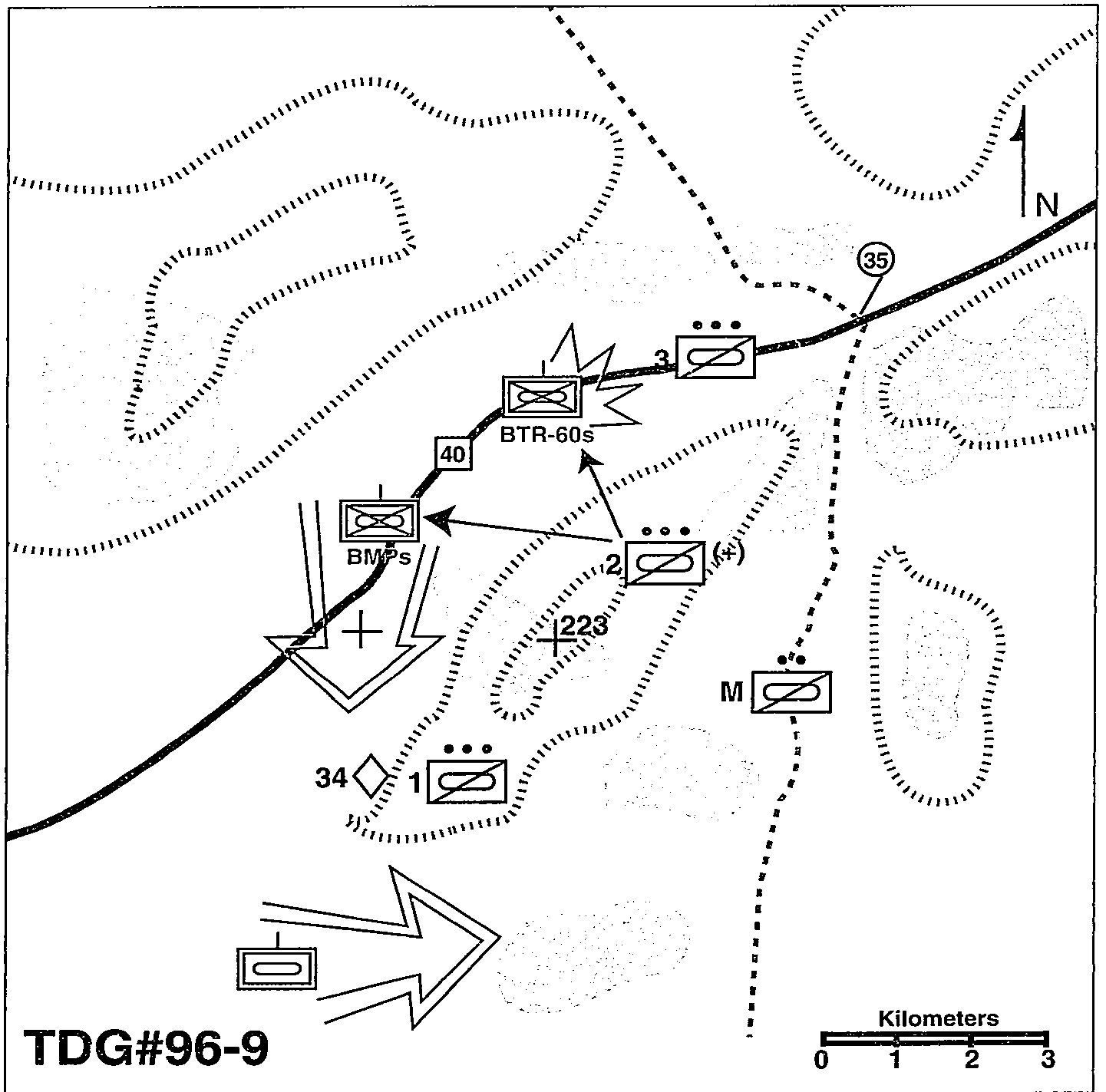 N

35

3

BTR-60s

40

BMPs

2

(+)

223

M

34

1

TDG#96-9

Kilometers

0 1 2 3